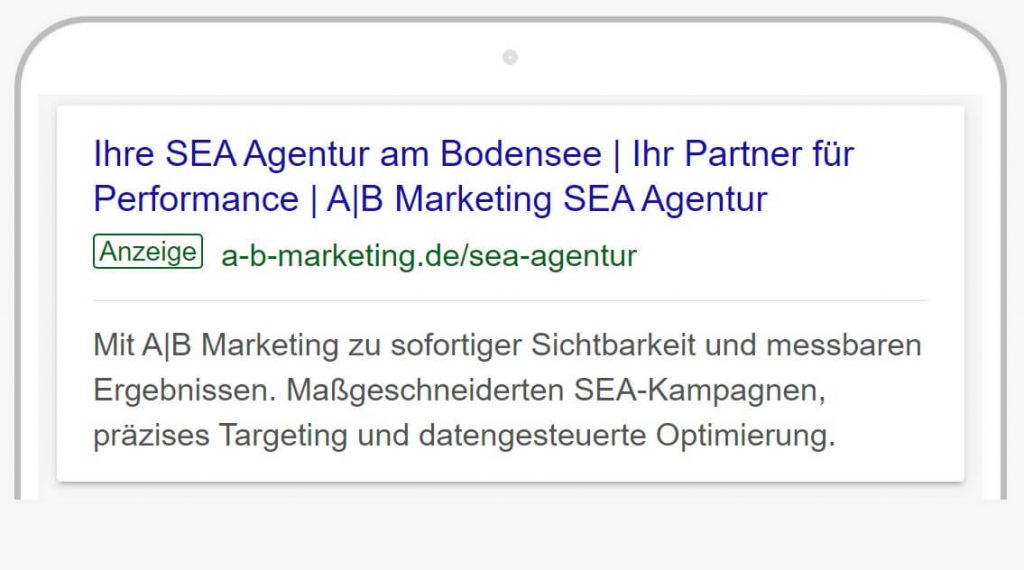 Ihre SEA Agentur am Bodensee | Ihr Partner für Performance | A|B Marketing SEA Agentur

Anzeige a-b-marketing.de/sea-agentur

Mit A|B Marketing zu sofortiger Sichtbarkeit und messbaren Ergebnissen. Maßgeschneiderten SEA-Kampagnen, präzises Targeting und datengesteuerte Optimierung.